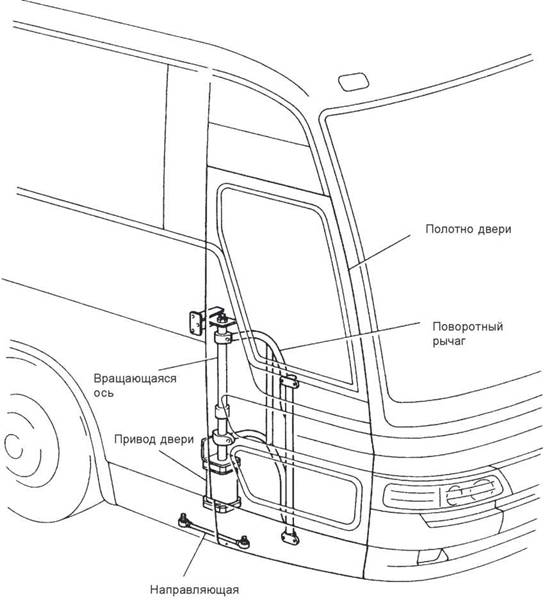 Полотно двери

Поворотный рычаг

Вращающаяся ось

Привод двери

Направляющая