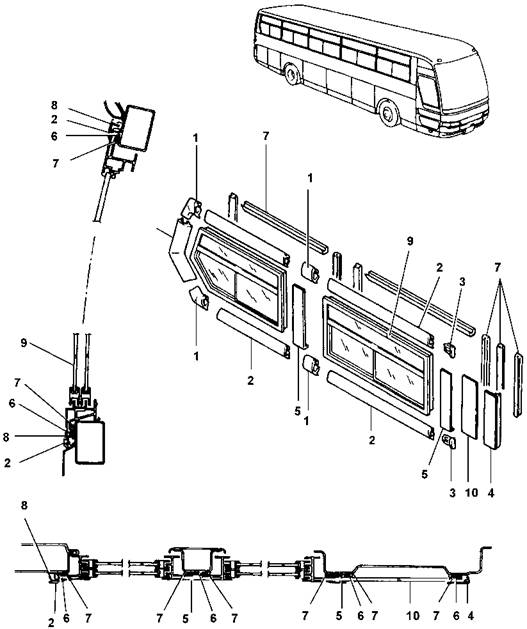 8
2
6
7
1
7
1
9
2
3
7
1
2
5
1
2
5
3
10
4
9
7
6
8
2
8
2
6
7
7
5
6
7
7
5
6
7
10
7
6
4