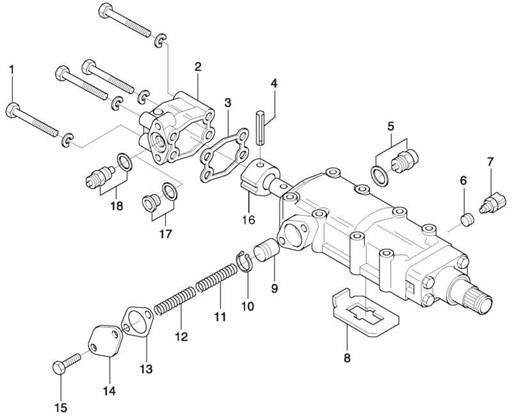 1
2
3
4
5
7
6
18
17
16
9
10
11
12
13
14
15
8